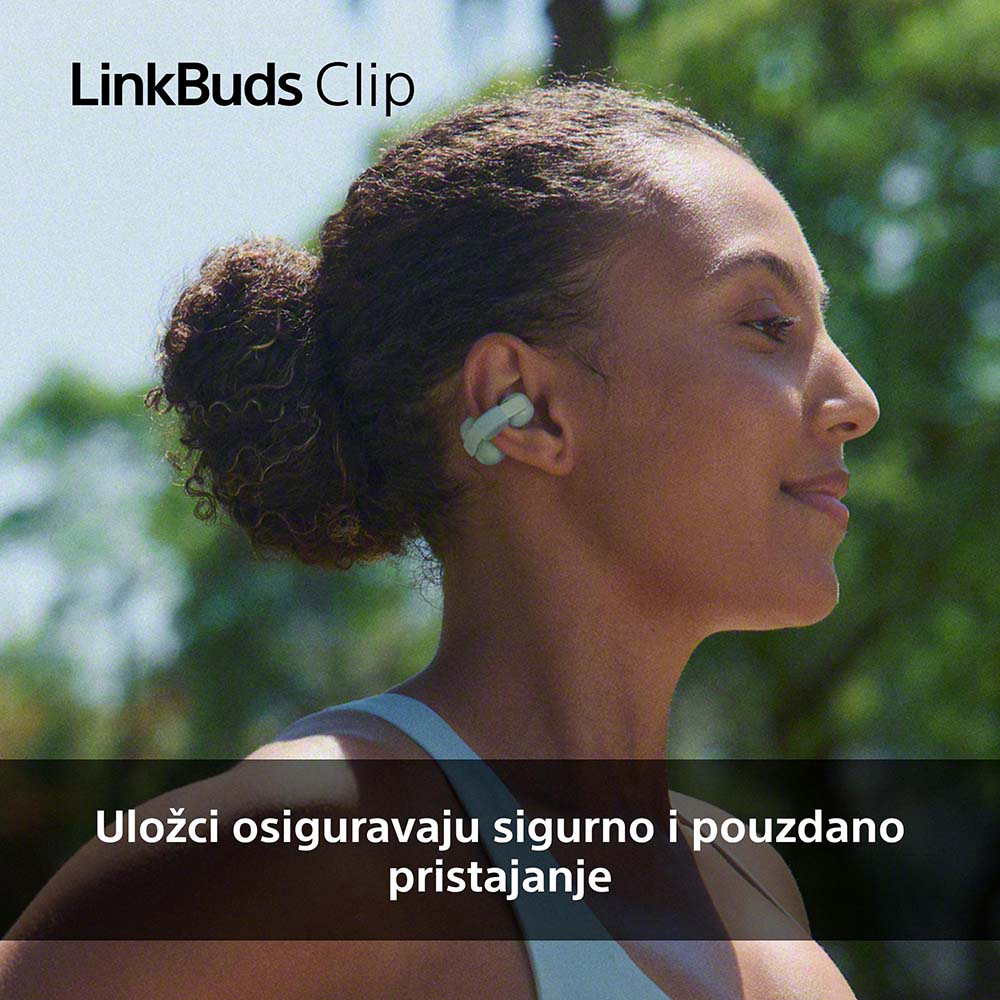 LinkBuds Clip

Uložci osiguravaju sigurno i pouzdano pristajanje